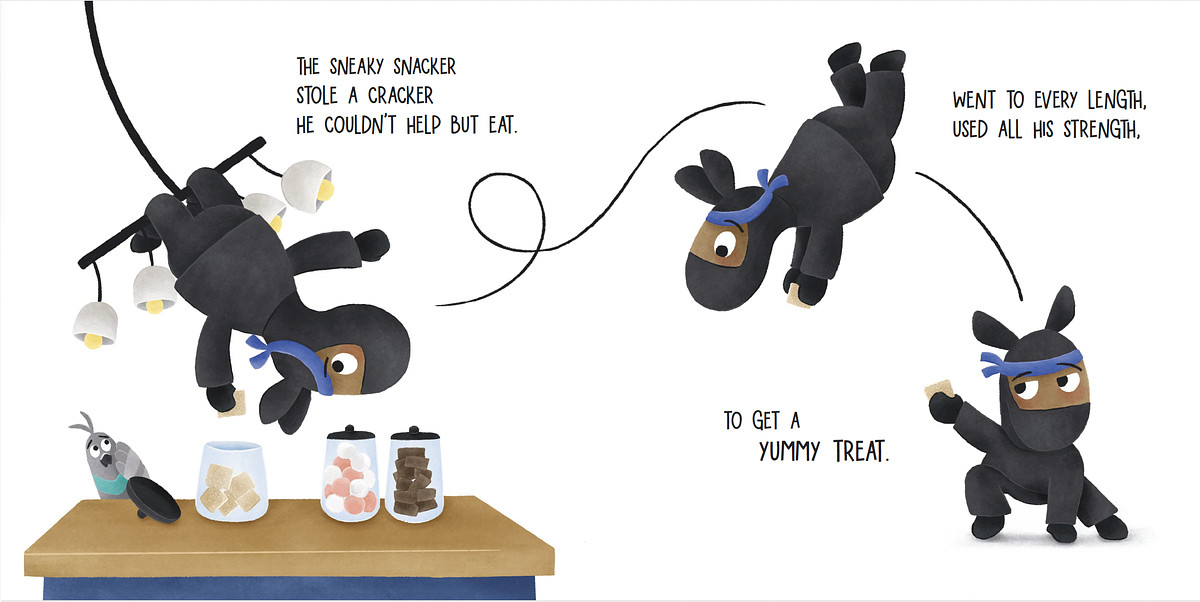 THE SNEAKY SNACKER
STOLE A CRACKER
HE COULDN'T HELP BUT EAT.

WENT TO EVERY LENGTH,
USED ALL HIS STRENGTH,

TO GET A
YUMMY TREAT.